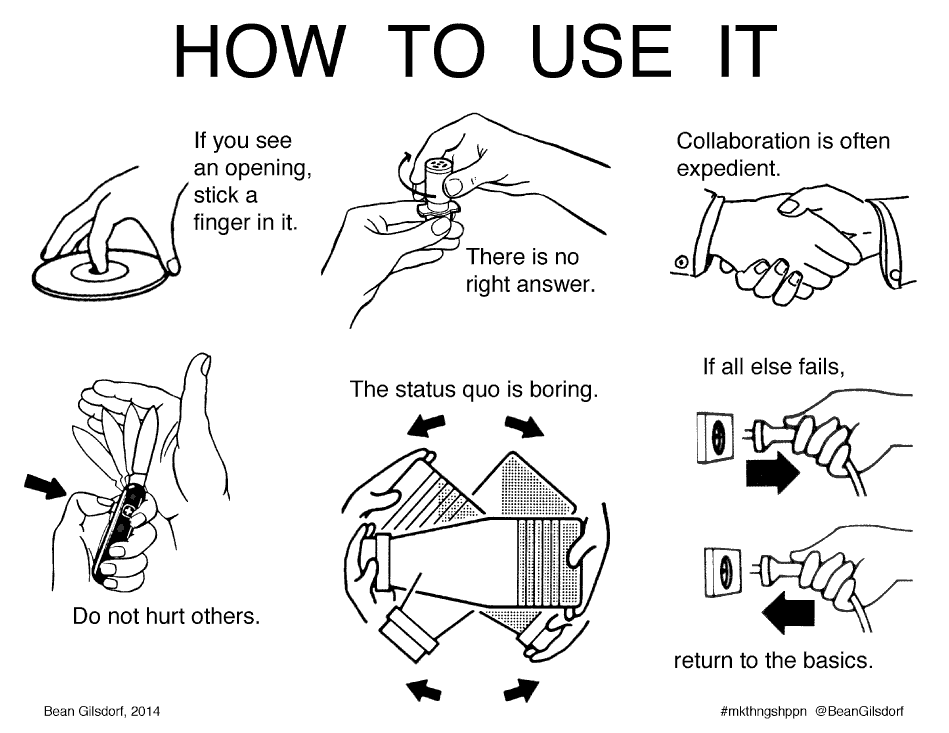 HOW TO USE IT

If you see an opening, stick a finger in it.

There is no right answer.

Collaboration is often expedient.

Do not hurt others.

The status quo is boring.

If all else fails,

return to the basics.

Bean Gilsdorf, 2014

#mkthngshppn @BeanGilsdorf